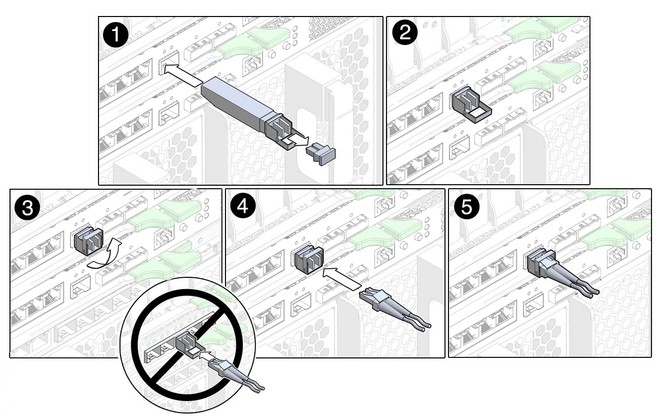 1
2
3
4
5